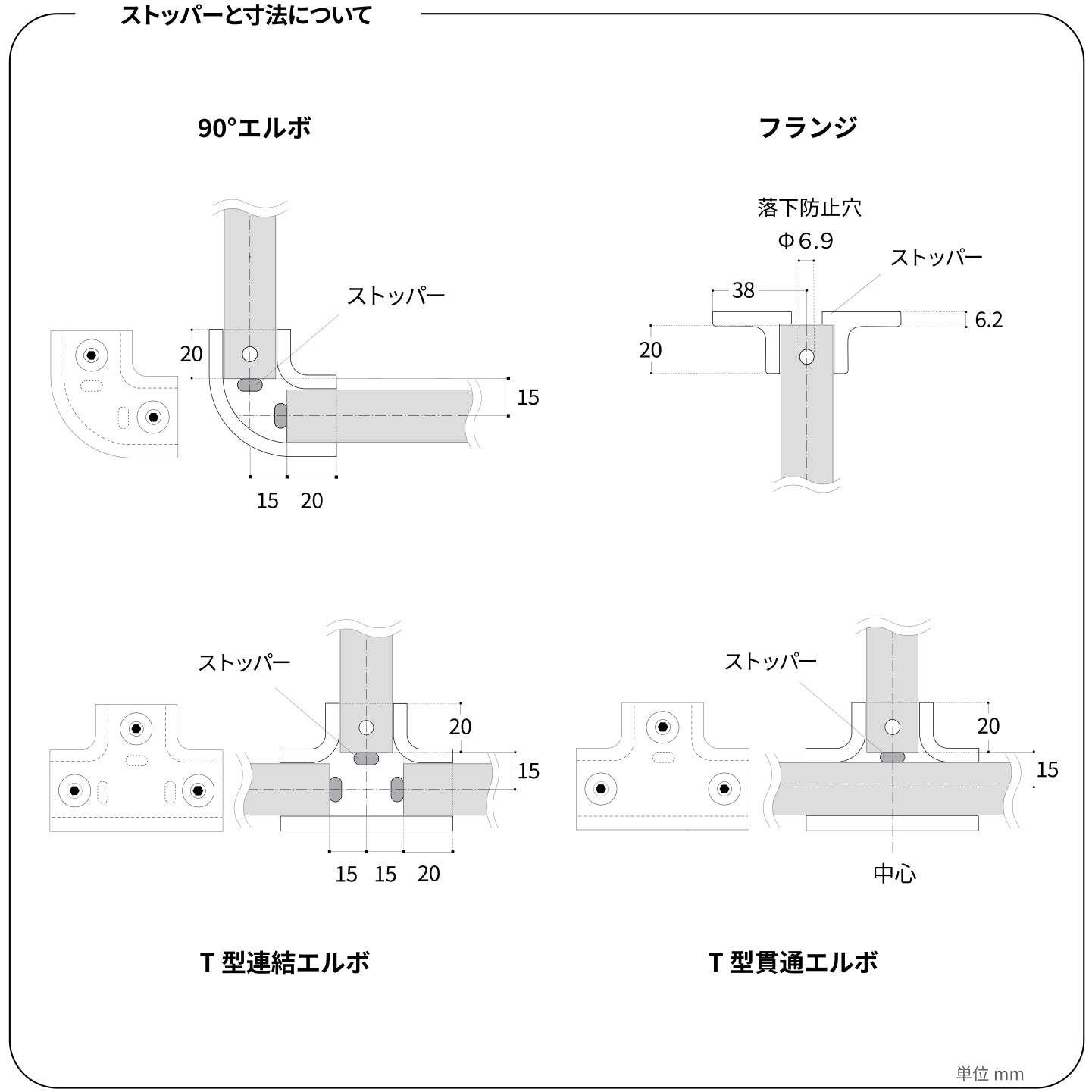 ストッパーと寸法について

90°エルボ

ストッパー

20

15

15 20

フランジ

落下防止穴

Φ6.9

ストッパー

38

6.2

20

ストッパー

20

15

15 15 20

T 型連結エルボ

ストッパー

20

15

中心

T 型貫通エルボ

単位 mm